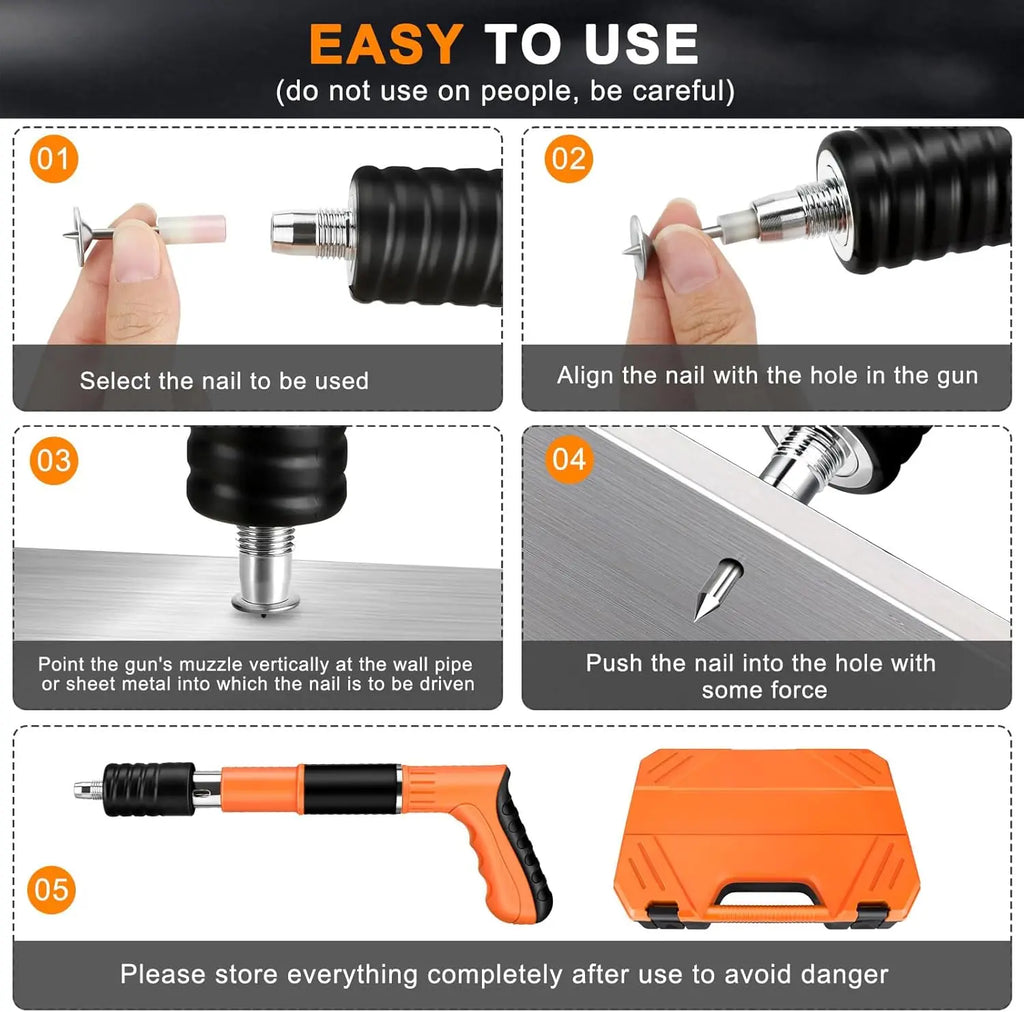 EASY TO USE
(do not use on people, be careful)

01
Select the nail to be used

02
Align the nail with the hole in the gun

03
Point the gun's muzzle vertically at the wall pipe or sheet metal into which the nail is to be driven

04
Push the nail into the hole with some force

05
Please store everything completely after use to avoid danger