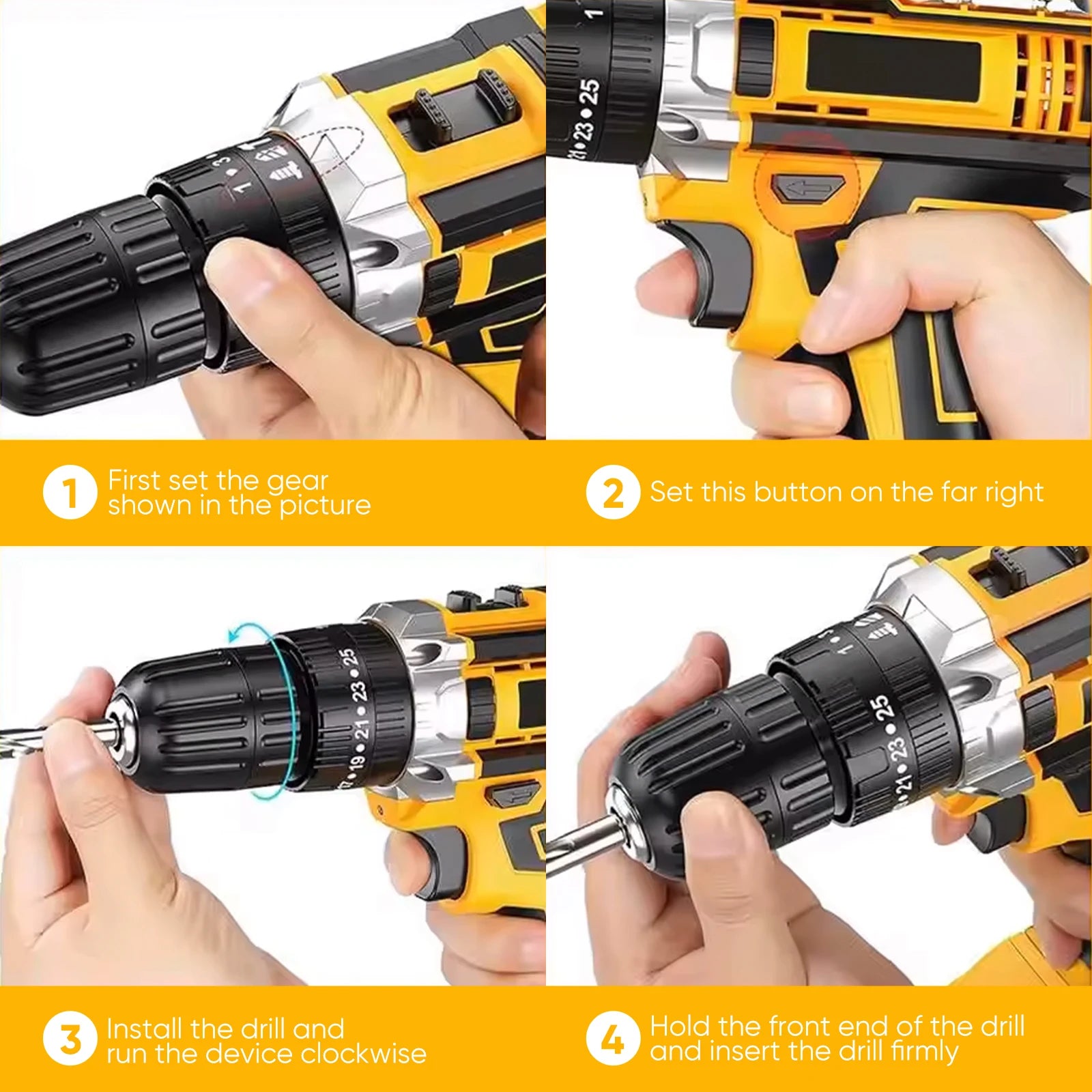 1 First set the gear shown in the picture

2 Set this button on the far right

3 Install the drill and run the device clockwise

4 Hold the front end of the drill and insert the drill firmly