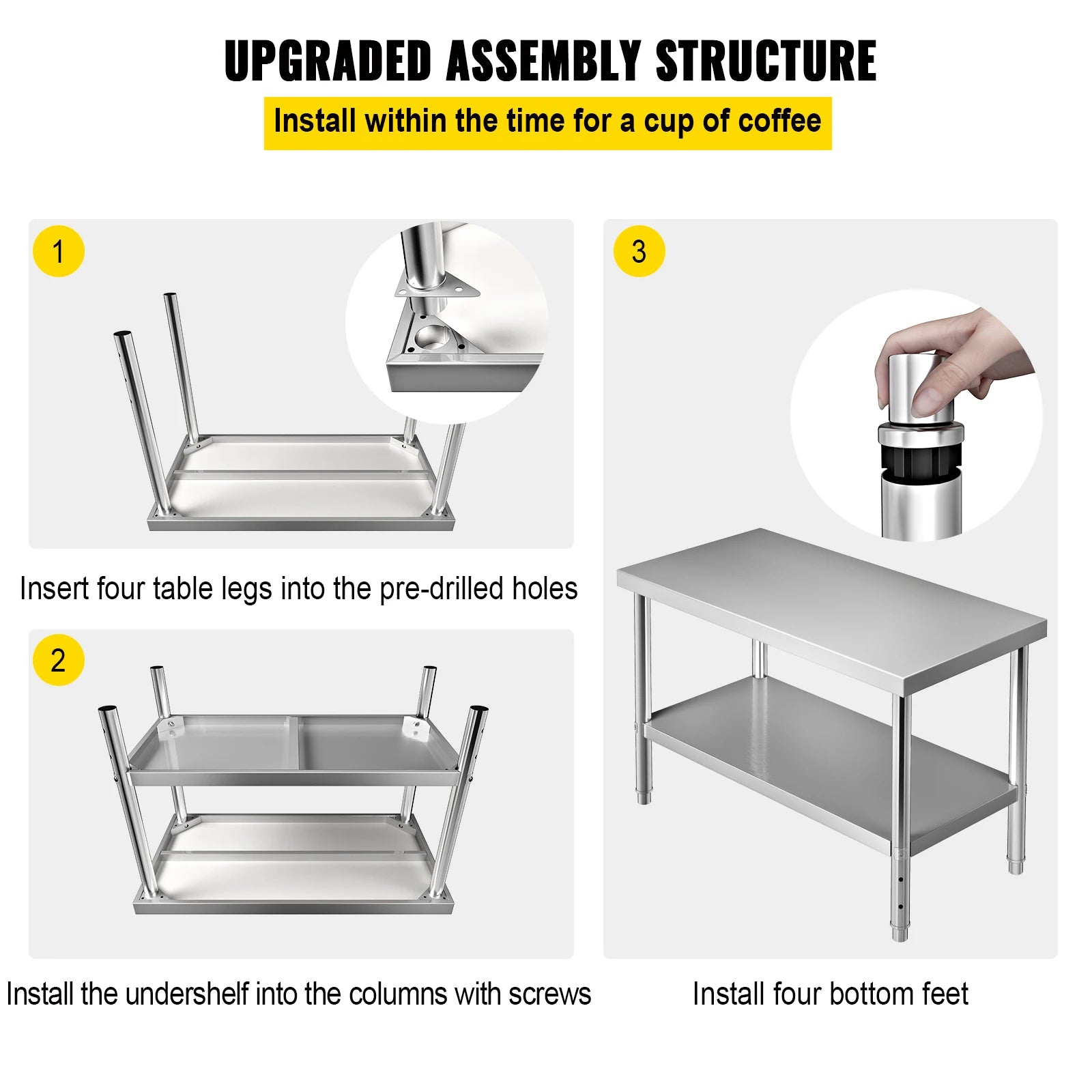 UPGRADED ASSEMBLY STRUCTURE

Install within the time for a cup of coffee

1

Insert four table legs into the pre-drilled holes

2

Install the undershelf into the columns with screws

3

Install four bottom feet