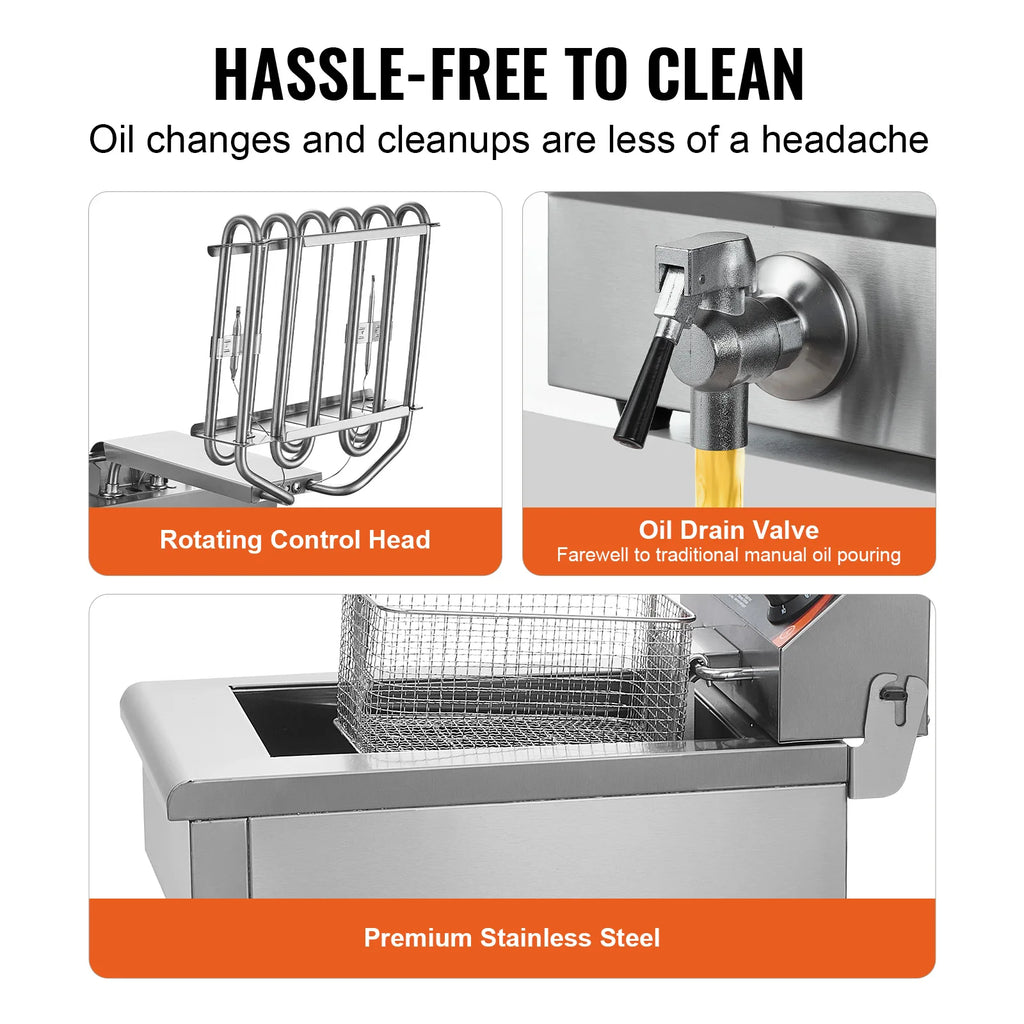 HASSLE-FREE TO CLEAN

Oil changes and cleanups are less of a headache

Rotating Control Head

Oil Drain Valve

Farewell to traditional manual oil pouring

Premium Stainless Steel